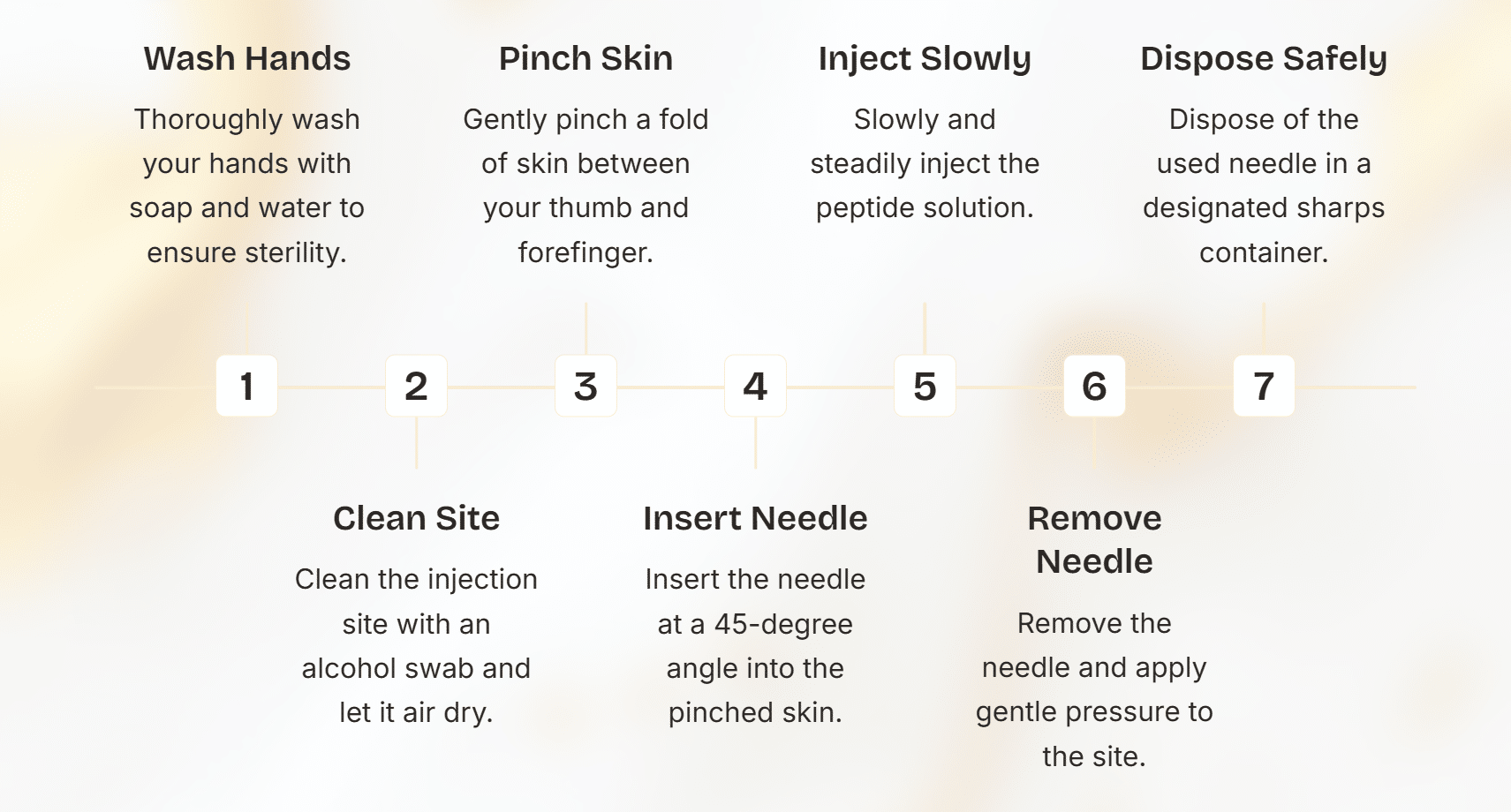 Wash Hands

Thoroughly wash your hands with soap and water to ensure sterility.

Pinch Skin

Gently pinch a fold of skin between your thumb and forefinger.

Inject Slowly

Slowly and steadily inject the peptide solution.

Dispose Safely

Dispose of the used needle in a designated sharps container.

1

2

3

4

5

6

7

Clean Site

Clean the injection site with an alcohol swab and let it air dry.

Insert Needle

Insert the needle at a 45-degree angle into the pinched skin.

Remove Needle

Remove the needle and apply gentle pressure to the site.